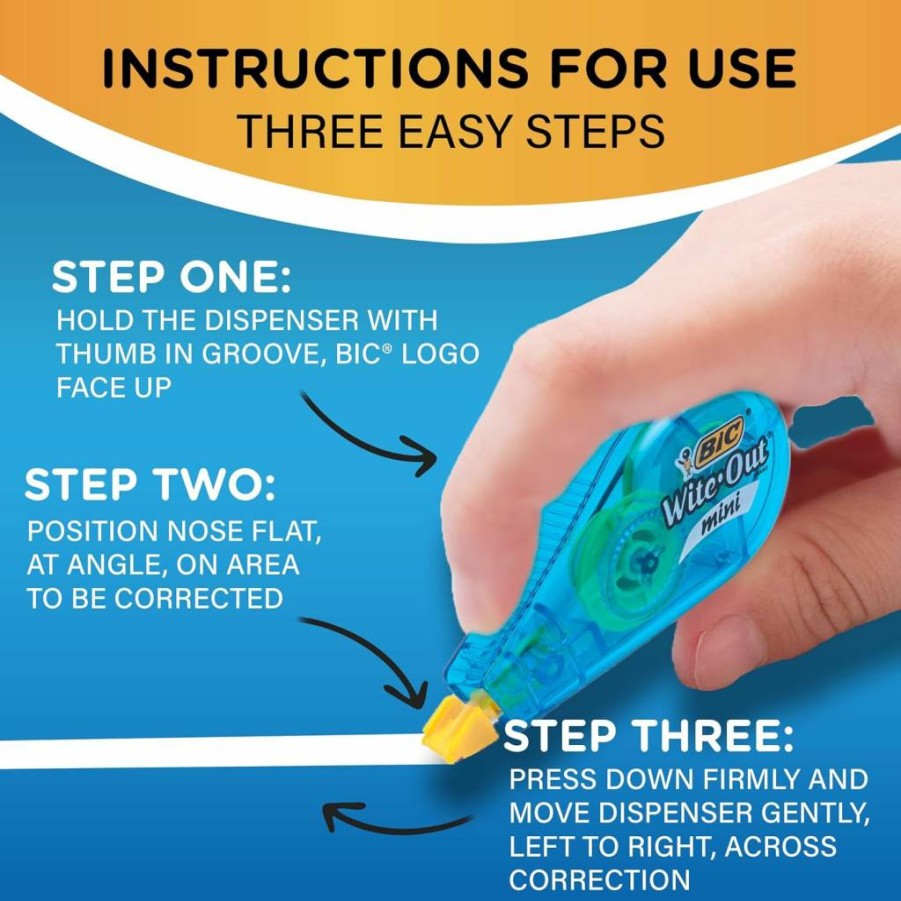 INSTRUCTIONS FOR USE
THREE EASY STEPS

STEP ONE:
HOLD THE DISPENSER WITH THUMB IN GROOVE, BIC® LOGO FACE UP

STEP TWO:
POSITION NOSE FLAT, AT ANGLE, ON AREA TO BE CORRECTED

BIC
Wite·Out
mini

STEP THREE:
PRESS DOWN FIRMLY AND MOVE DISPENSER GENTLY, LEFT TO RIGHT, ACROSS CORRECTION