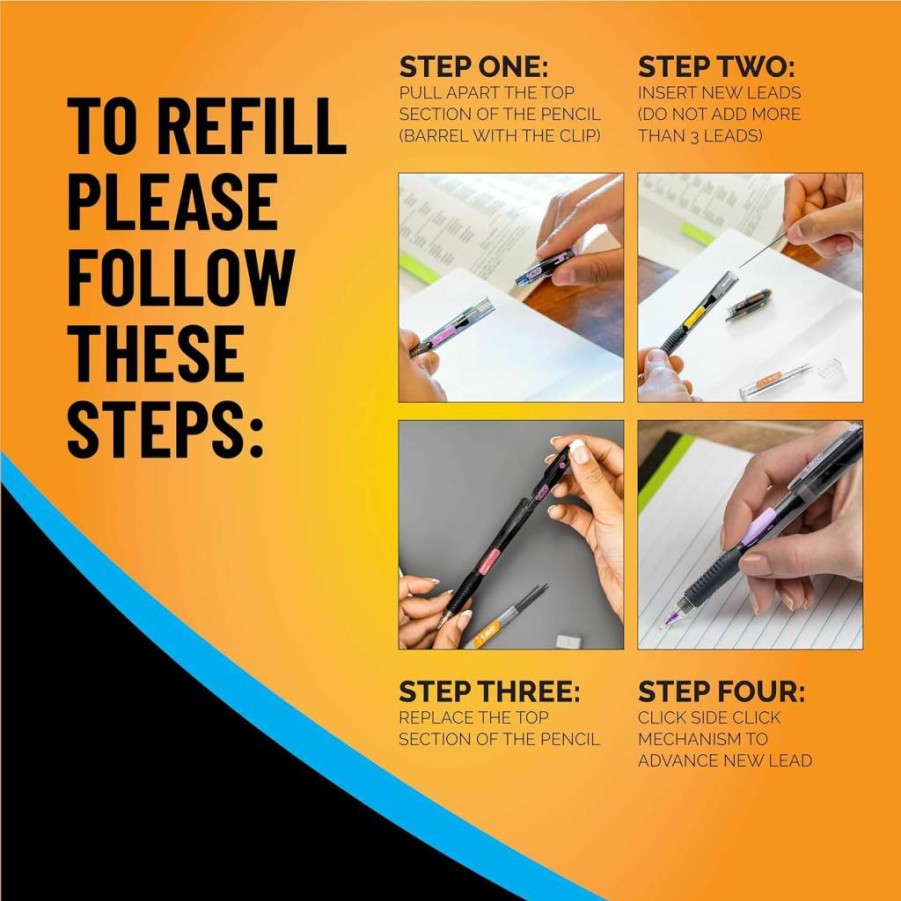 TO REFILL PLEASE FOLLOW THESE STEPS:

STEP ONE:
PULL APART THE TOP SECTION OF THE PENCIL (BARREL WITH THE CLIP)

STEP TWO:
INSERT NEW LEADS (DO NOT ADD MORE THAN 3 LEADS)

STEP THREE:
REPLACE THE TOP SECTION OF THE PENCIL

STEP FOUR:
CLICK SIDE CLICK MECHANISM TO ADVANCE NEW LEAD