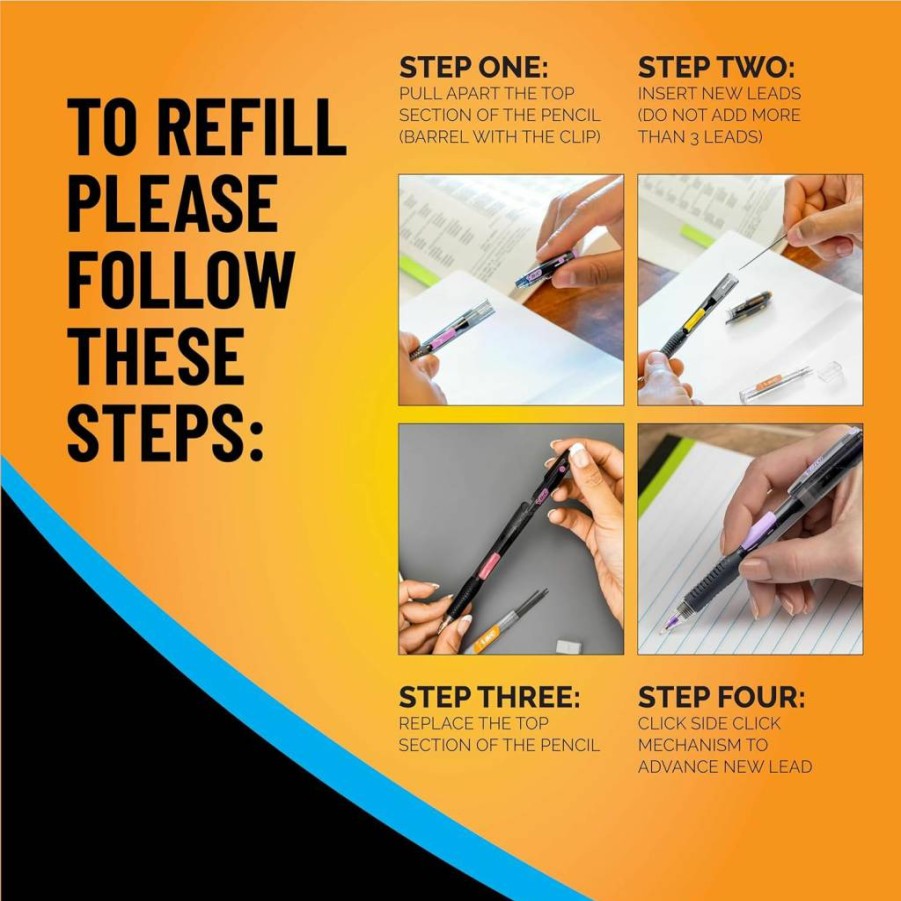 TO REFILL PLEASE FOLLOW THESE STEPS:

STEP ONE:
PULL APART THE TOP SECTION OF THE PENCIL (BARREL WITH THE CLIP)

STEP TWO:
INSERT NEW LEADS (DO NOT ADD MORE THAN 3 LEADS)

STEP THREE:
REPLACE THE TOP SECTION OF THE PENCIL

STEP FOUR:
CLICK SIDE CLICK MECHANISM TO ADVANCE NEW LEAD